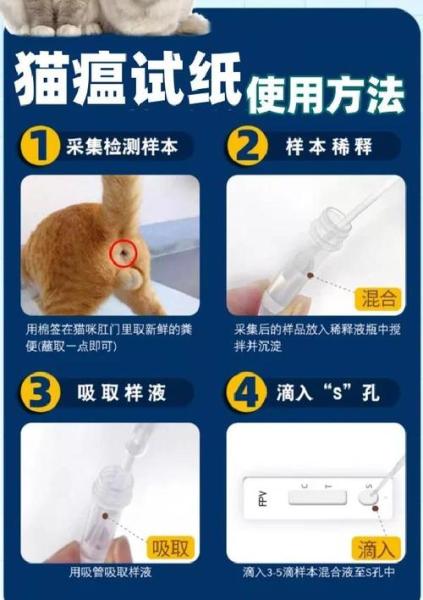 猫瘟试纸 使用方法

1 采集检测样本

用棉签在猫咪肛门里取新鲜的粪便(蘸取一点即可)

2 样本稀释

混合

采集后的样品放入稀释液瓶中搅拌并沉淀

3 吸取样液

吸取

用吸管吸取样液

4 滴入“S”孔

FPV C T S

滴入

滴入3-5滴样本混合液至S孔中