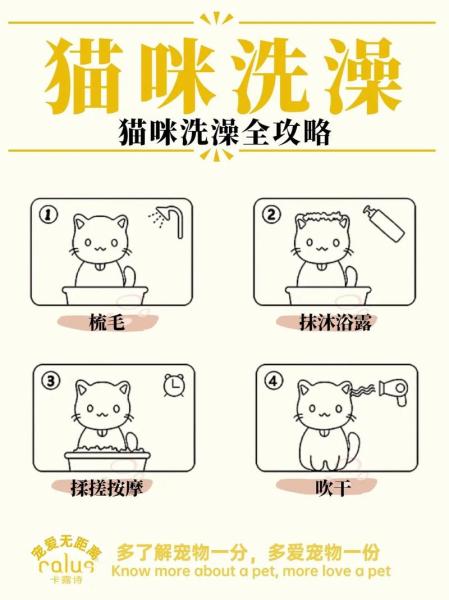 猫咪洗澡
猫咪洗澡全攻略

①
梳毛

②
抹沐浴露

③
揉搓按摩

④
吹干

宠爱无距离
calus
卡露诗

多了解宠物一分，多爱宠物一份
Know more about a pet, more love a pet